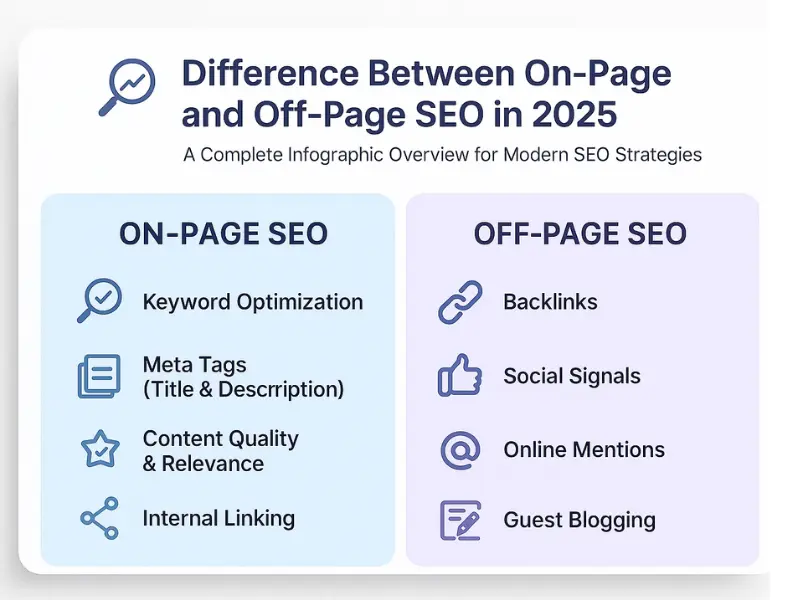 Difference Between On-Page and Off-Page SEO in 2025

A Complete Infographic Overview for Modern SEO Strategies

ON-PAGE SEO

Keyword Optimization

Meta Tags (Title & Descrription)

Content Quality & Relevance

Internal Linking

OFF-PAGE SEO

Backlinks

Social Signals

Online Mentions

Guest Blogging